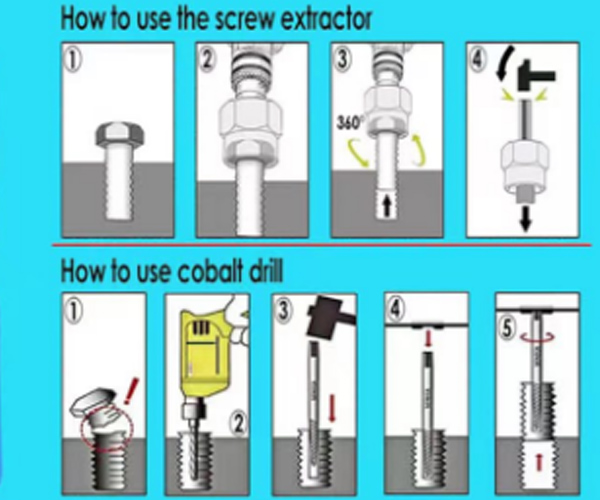 How to use the screw extractor

①

②

③

360°

④

How to use cobalt drill

①

②

③

④

⑤